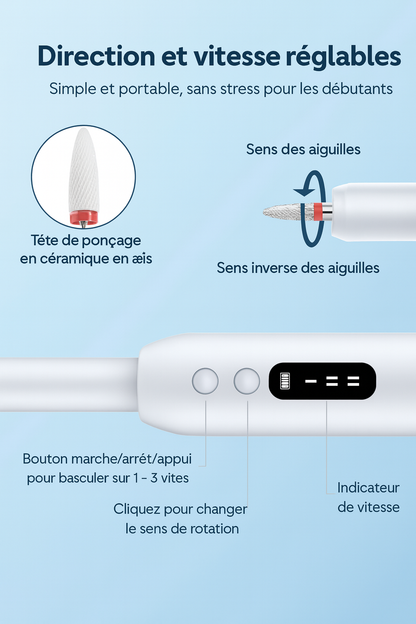 Direction et vitesse réglables

Simple et portable, sans stress pour les débutants

Téte de ponçage en céramique en æis

Sens des aiguilles

Sens inverse des aiguilles

Bouton marche/arrét/appui pour basculer sur 1 - 3 vites

Cliquez pour changer le sens de rotation

Indicateur de vitesse